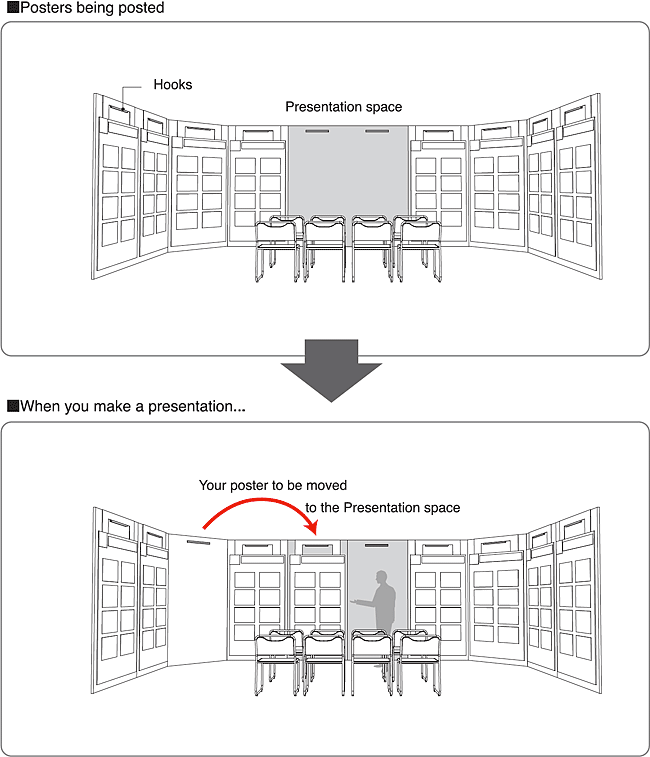 ■Posters being posted

Hooks

Presentation space

■When you make a presentation...

Your poster to be moved to the Presentation space